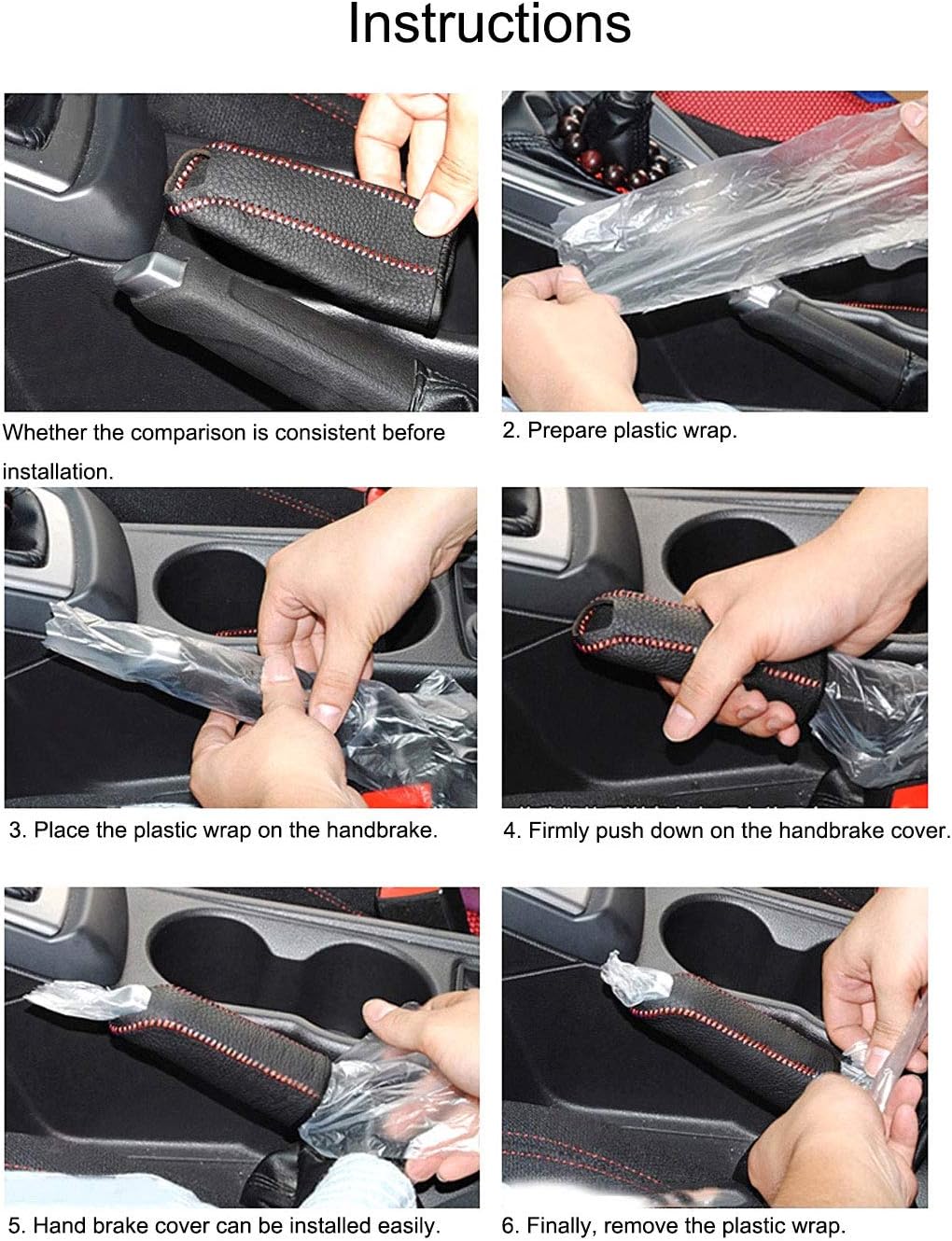 Instructions

Whether the comparison is consistent before installation.

2. Prepare plastic wrap.

3. Place the plastic wrap on the handbrake.

4. Firmly push down on the handbrake cover.

5. Hand brake cover can be installed easily.

6. Finally, remove the plastic wrap.