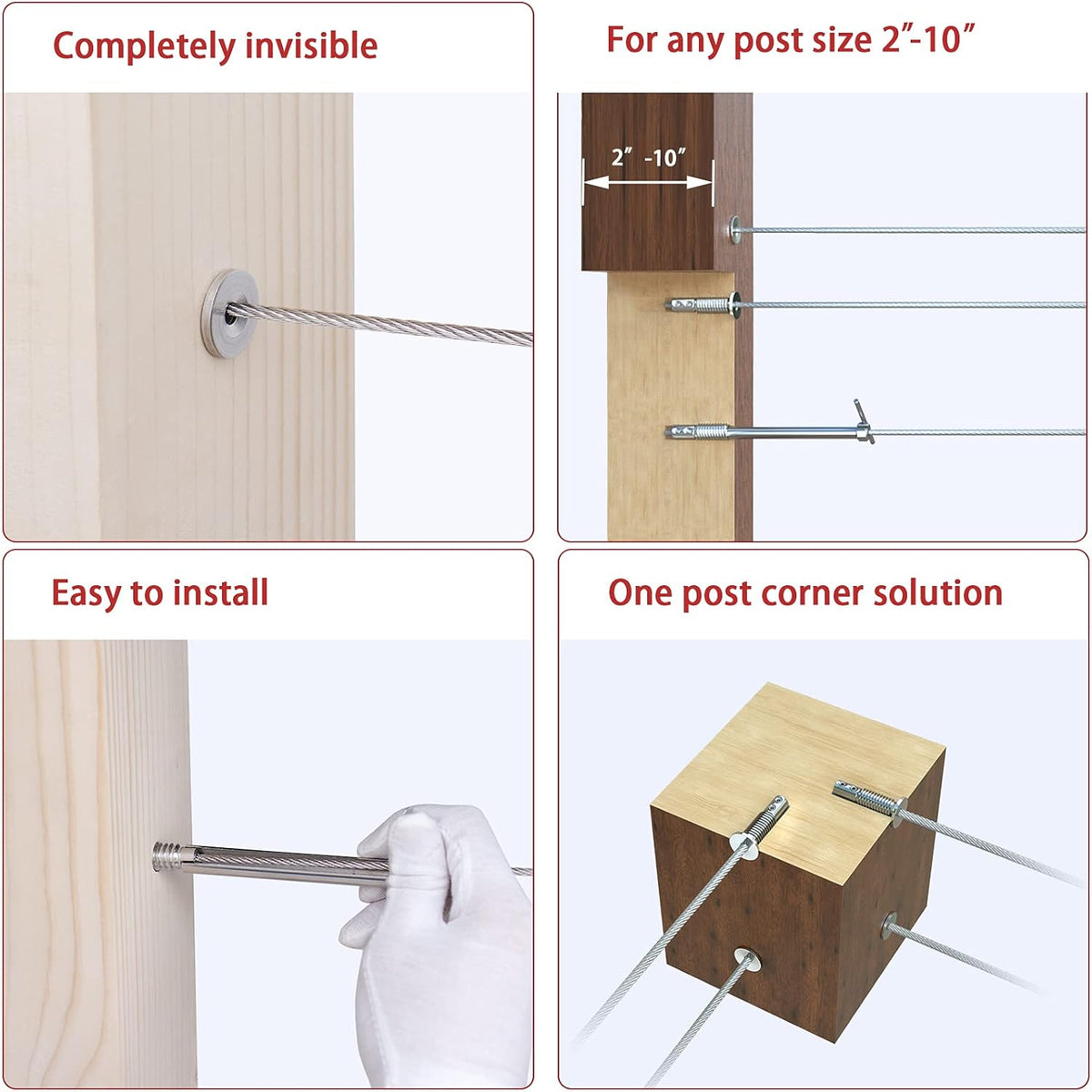 Completely invisible

For any post size 2″-10″

2″ -10″

Easy to install

One post corner solution